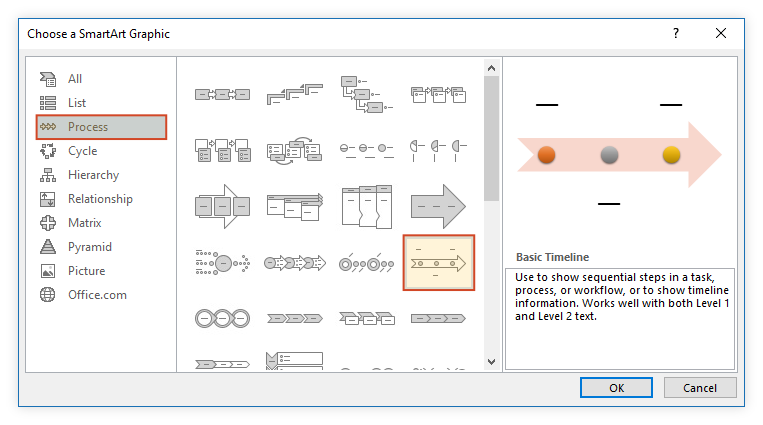 Choose a SmartArt Graphic

?

All
List
Process
Cycle
Hierarchy
Relationship
Matrix
Pyramid
Picture
Office.com

Basic Timeline

Use to show sequential steps in a task, process, or workflow, or to show timeline information. Works well with both Level 1 and Level 2 text.

OK
Cancel