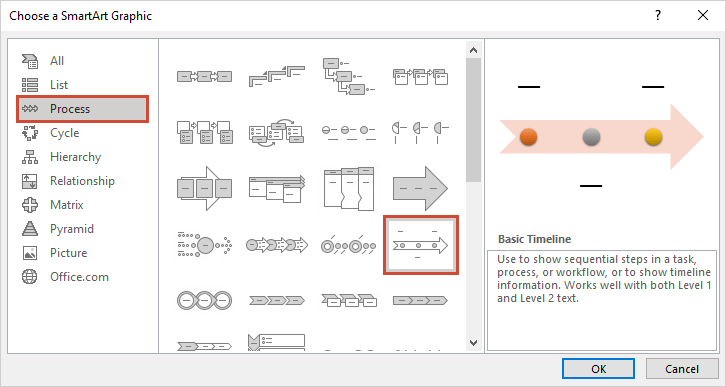 Choose a SmartArt Graphic

?

All
List
Process
Cycle
Hierarchy
Relationship
Matrix
Pyramid
Picture
Office.com

Basic Timeline

Use to show sequential steps in a task, process, or workflow, or to show timeline information. Works well with both Level 1 and Level 2 text.

OK
Cancel